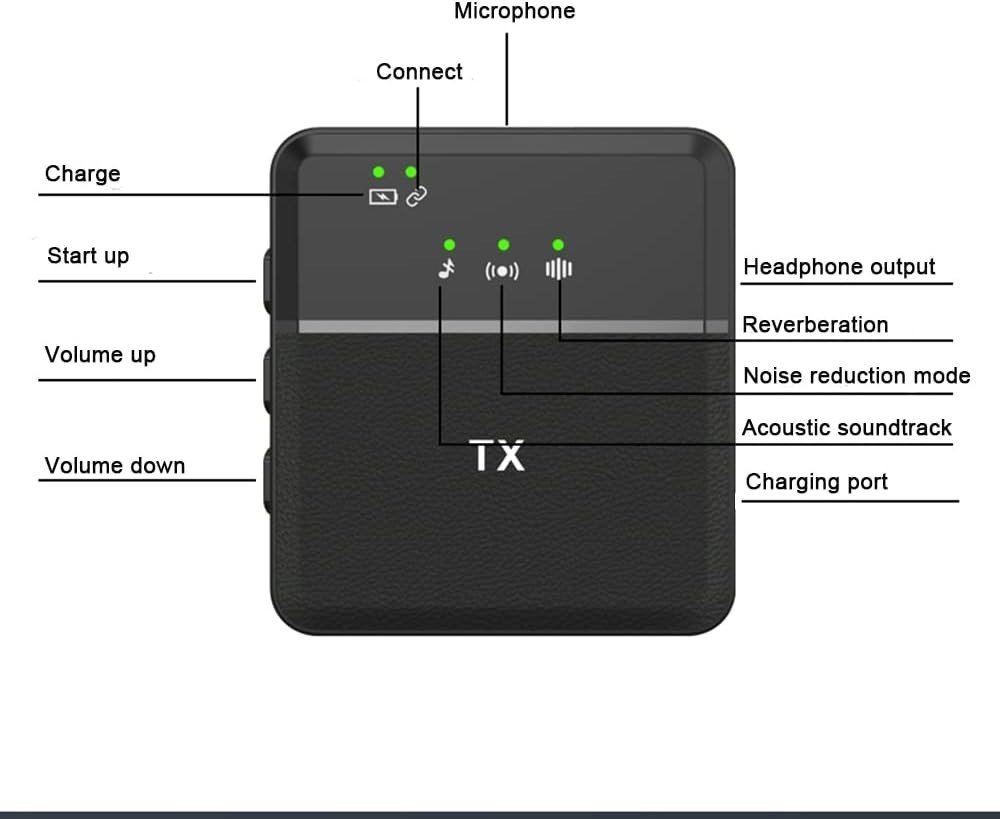 Microphone

Connect

Charge

Start up

Volume up

Volume down

Headphone output

Reverberation

Noise reduction mode

Acoustic soundtrack

Charging port

TX